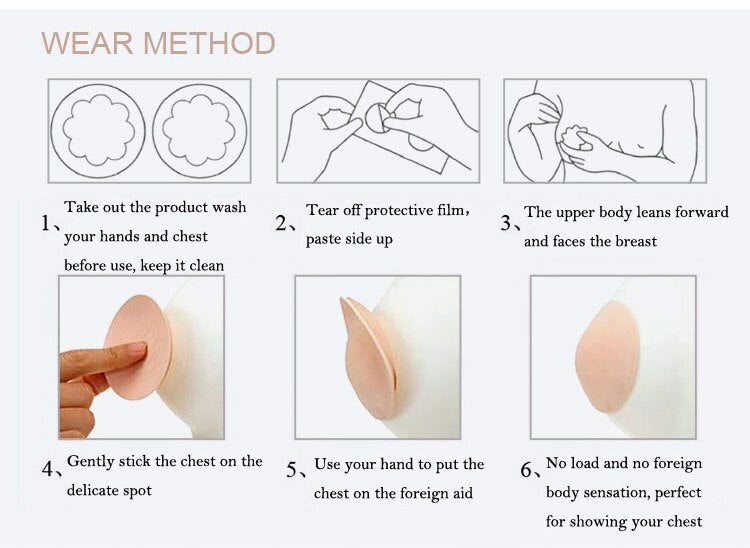 WEAR METHOD

1、Take out the product wash your hands and chest before use, keep it clean

2、Tear off protective film, paste side up

3、The upper body leans forward and faces the breast

4、Gently stick the chest on the delicate spot

5、Use your hand to put the chest on the foreign aid

6、No load and no foreign body sensation, perfect for showing your chest